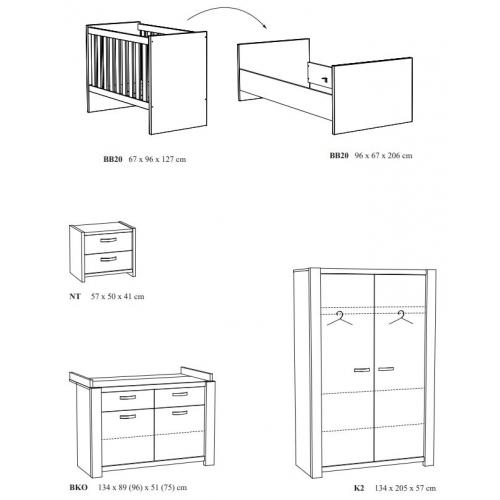 BB20 67 x 96 x 127 cm

BB20 96 x 67 x 206 cm

NT 57 x 50 x 41 cm

BKO 134 x 89 (96) x 51 (75) cm

K2 134 x 205 x 57 cm