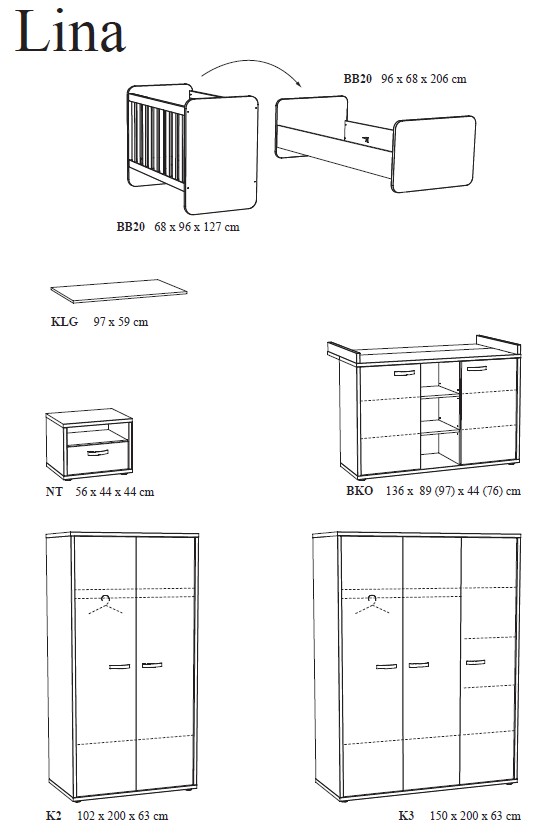 Lina

BB20 96 x 68 x 206 cm

BB20 68 x 96 x 127 cm

KLG 97 x 59 cm

NT 56 x 44 x 44 cm

BKO 136 x 89 (97) x 44 (76) cm

K2 102 x 200 x 63 cm

K3 150 x 200 x 63 cm