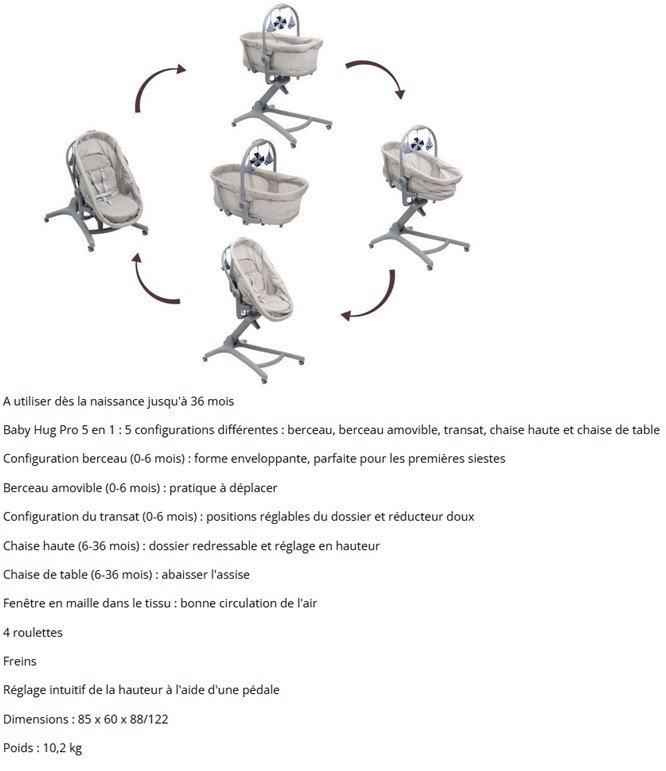 A utiliser dès la naissance jusqu'à 36 mois

Baby Hug Pro 5 en 1 : 5 configurations différentes : berceau, berceau amovible, transat, chaise haute et chaise de table

Configuration berceau (0-6 mois) : forme enveloppante, parfaite pour les premières siestes

Berceau amovible (0-6 mois) : pratique à déplacer

Configuration du transat (0-6 mois) : positions réglables du dossier et réducteur doux

Chaise haute (6-36 mois) : dossier redressable et réglage en hauteur

Chaise de table (6-36 mois) : abaisser l'assise

Fenêtre en maille dans le tissu : bonne circulation de l'air

4 roulettes

Freins

Réglage intuitif de la hauteur à l'aide d'une pédale

Dimensions : 85 x 60 x 88/122

Poids : 10,2 kg