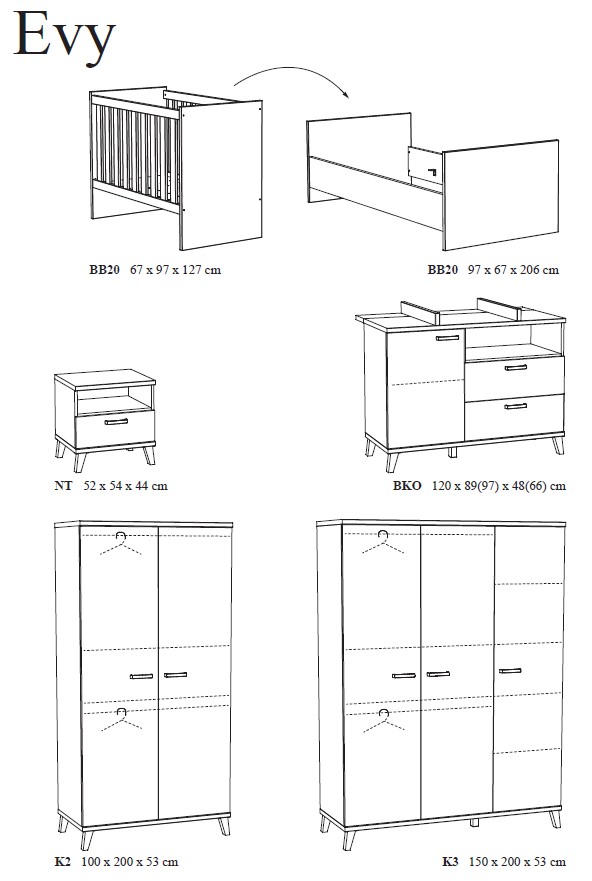 Evy

BB20 67 x 97 x 127 cm

BB20 97 x 67 x 206 cm

NT 52 x 54 x 44 cm

BKO 120 x 89(97) x 48(66) cm

K2 100 x 200 x 53 cm

K3 150 x 200 x 53 cm